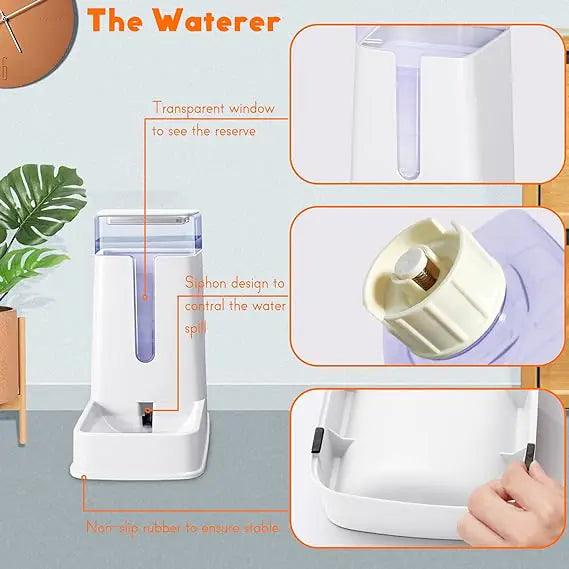 The Waterer

Transparent window to see the reserve

Siphon design to contral the water spill

Non-slip rubber to ensure stable